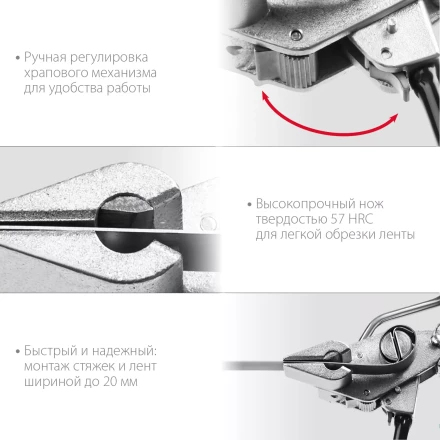 • Ручная регулировка храпового механизма для удобства работы

• Высокопрочный нож твердостью 57 HRC для легкой обрезки ленты

• Быстрый и надежный: монтаж стяжек и лент шириной до 20 мм